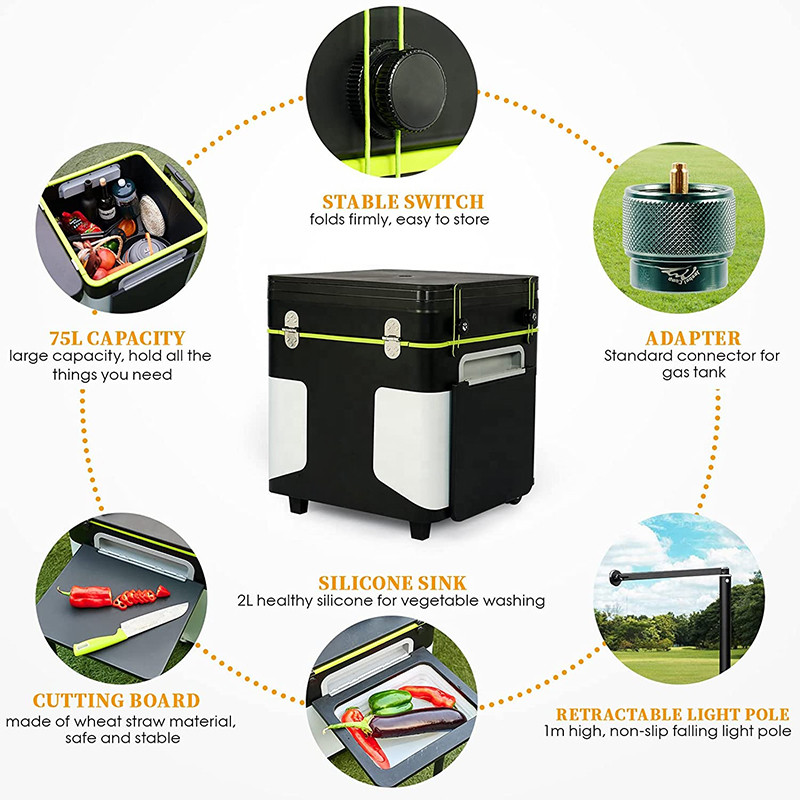 STABLE SWITCH
folds firmly, easy to store

75L CAPACITY
large capacity, hold all the things you need

ADAPTER
Standard connector for gas tank

SILICONE SINK
2L healthy silicone for vegetable washing

CUTTING BOARD
made of wheat straw material, safe and stable

RETRACTABLE LIGHT POLE
1m high, non-slip falling light pole